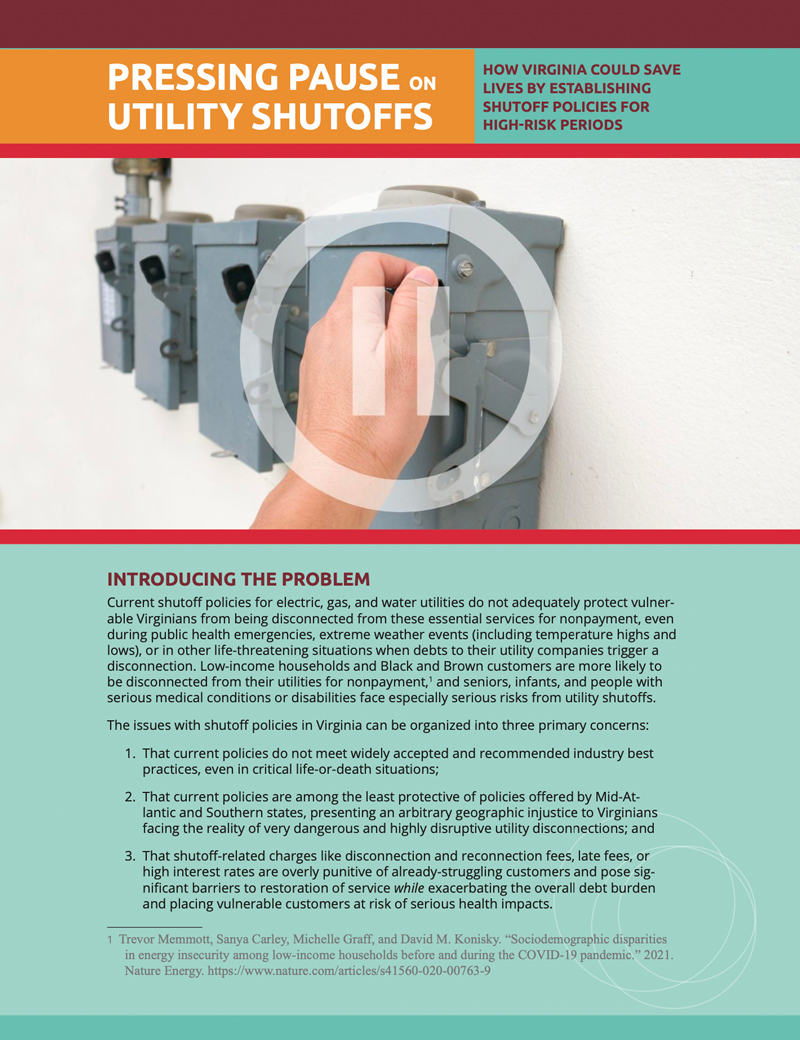 PRESSING PAUSE ON UTILITY SHUTOFFS

HOW VIRGINIA COULD SAVE LIVES BY ESTABLISHING SHUTOFF POLICIES FOR HIGH-RISK PERIODS

INTRODUCING THE PROBLEM

Current shutoff policies for electric, gas, and water utilities do not adequately protect vulnerable Virginians from being disconnected from these essential services for nonpayment, even during public health emergencies, extreme weather events (including temperature highs and lows), or in other life-threatening situations when debts to their utility companies trigger a disconnection. Low-income households and Black and Brown customers are more likely to be disconnected from their utilities for nonpayment,$^1$ and seniors, infants, and people with serious medical conditions or disabilities face especially serious risks from utility shutoffs.

The issues with shutoff policies in Virginia can be organized into three primary concerns:

1. That current policies do not meet widely accepted and recommended industry best practices, even in critical life-or-death situations;

2. That current policies are among the least protective of policies offered by Mid-Atlantic and Southern states, presenting an arbitrary geographic injustice to Virginians facing the reality of very dangerous and highly disruptive utility disconnections; and

3. That shutoff-related charges like disconnection and reconnection fees, late fees, or high interest rates are overly punitive of already-struggling customers and pose significant barriers to restoration of service while exacerbating the overall debt burden and placing vulnerable customers at risk of serious health impacts.

1 Trevor Memmott, Sanya Carley, Michelle Graff, and David M. Konisky. "Sociodemographic disparities in energy insecurity among low-income households before and during the COVID-19 pandemic." 2021. Nature Energy. https://www.nature.com/articles/s41560-020-00763-9